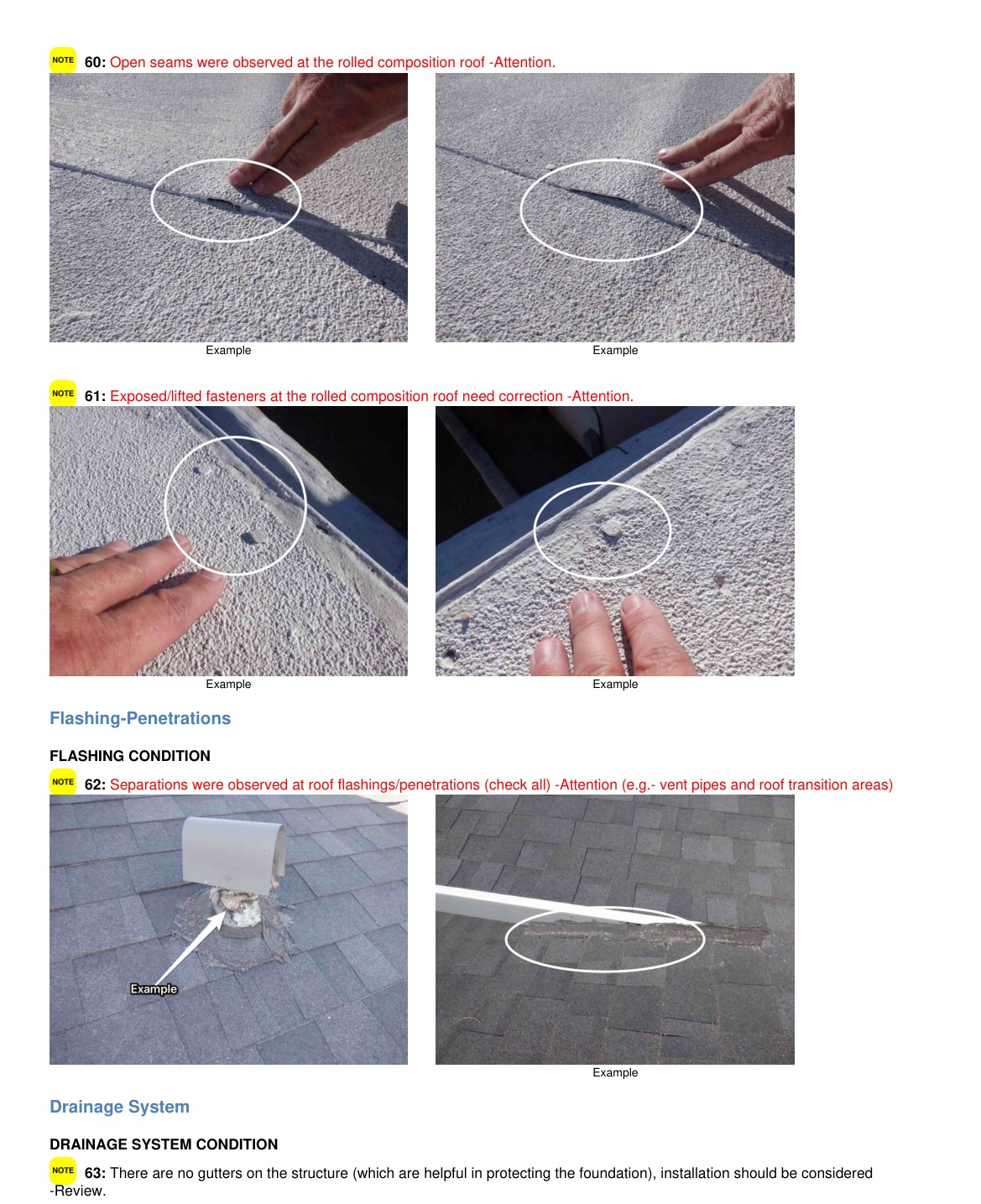 NOTE 60: Open seams were observed at the rolled composition roof -Attention.

Example

Example

NOTE 61: Exposed/lifted fasteners at the rolled composition roof need correction -Attention.

Example

Example

Flashing-Penetrations

FLASHING CONDITION

NOTE 62: Separations were observed at roof flashings/penetrations (check all) -Attention (e.g.- vent pipes and roof transition areas)

Example

Example

Drainage System

DRAINAGE SYSTEM CONDITION

NOTE 63: There are no gutters on the structure (which are helpful in protecting the foundation), installation should be considered -Review.